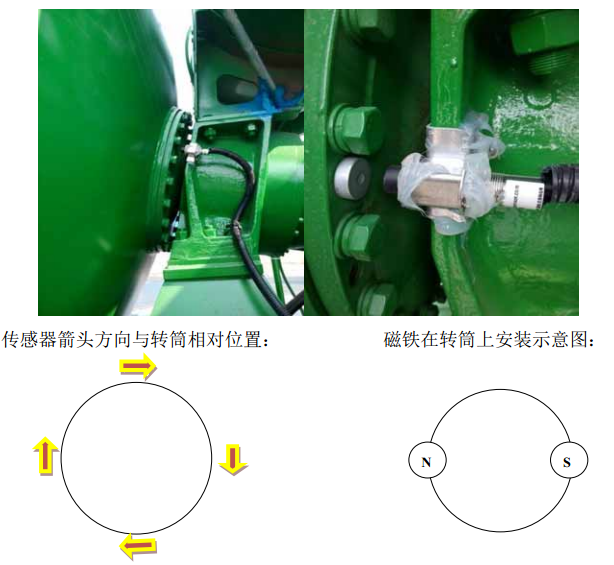 传感器箭头方向与转筒相对位置：

磁铁在转筒上安装示意图：

N

S